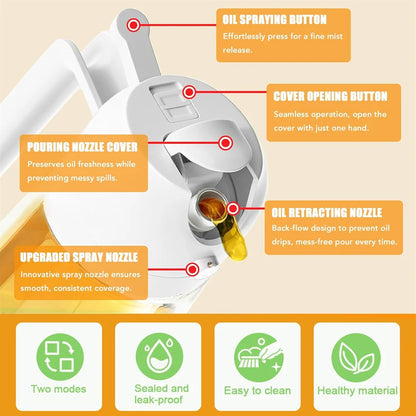 OIL SPRAYING BUTTON
Effortlessly press for a fine mist release.

COVER OPENING BUTTON
Seamless operation, open the cover with just one hand.

POURING NOZZLE COVER
Preserves oil freshness while preventing messy spills.

OIL RETRACTING NOZZLE
Back-flow design to prevent oil drips, mess-free pour every time.

UPGRADED SPRAY NOZZLE
Innovative spray nozzle ensures smooth, consistent coverage.

Two modes

Sealed and leak-proof

Easy to clean

Healthy material